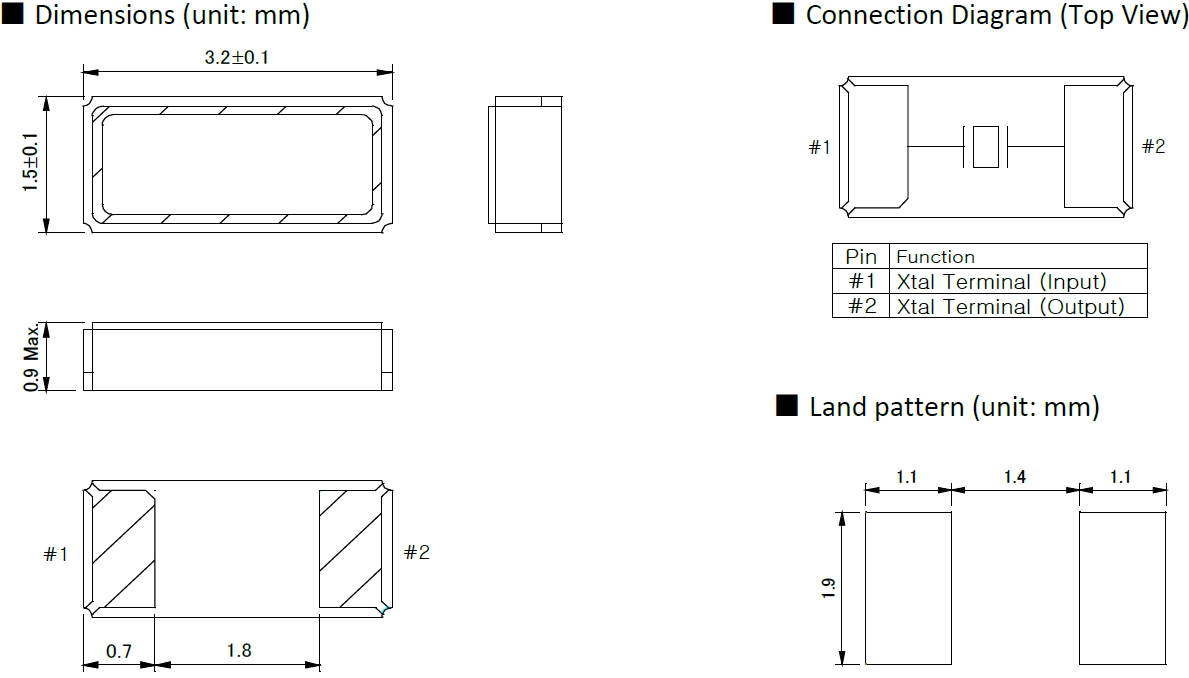 ■ Dimensions (unit: mm)

3.2±0.1

1.5±0.1

0.9 Max.

#1

#2

0.7

1.8

■ Connection Diagram (Top View)

#1

#2

| Pin | Function |
|---|---|
| #1 | Xtal Terminal (Input) |
| #2 | Xtal Terminal (Output) |

■ Land pattern (unit: mm)

1.1

1.4

1.1

1.9